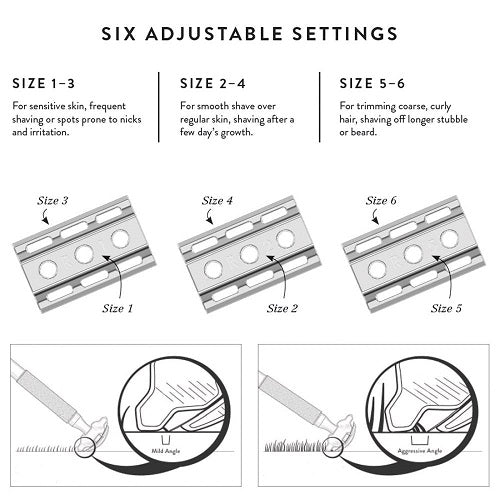 SIX ADJUSTABLE SETTINGS

SIZE 1–3

For sensitive skin, frequent shaving or spots prone to nicks and irritation.

SIZE 2–4

For smooth shave over regular skin, shaving after a few day's growth.

SIZE 5–6

For trimming coarse, curly hair, shaving off longer stubble or beard.

Size 3

Size 1

Size 4

Size 2

Size 6

Size 5

Mild Angle

Aggressive Angle