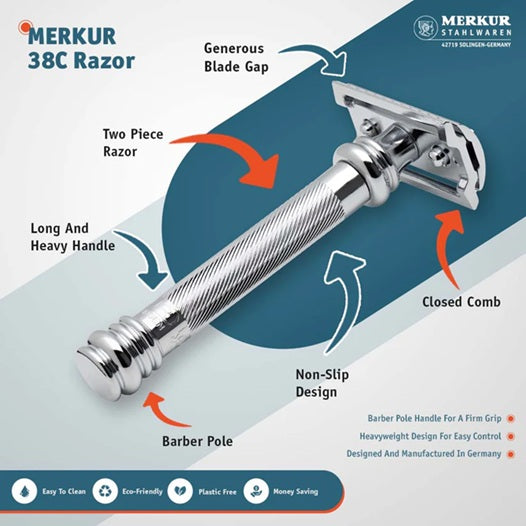 MERKUR
38C Razor

MERKUR
STAHLWAREN
42719 SOLINGEN-GERMANY

Generous
Blade Gap

Two Piece
Razor

Long And
Heavy Handle

Closed Comb

Non-Slip
Design

Barber Pole

Barber Pole Handle For A Firm Grip
Heavyweight Design For Easy Control
Designed And Manufactured In Germany

Easy To Clean
Eco-Friendly
Plastic Free
Money Saving